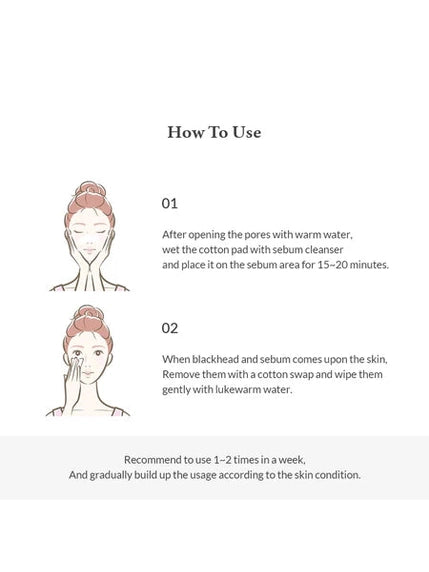 How To Use

01

After opening the pores with warm water, wet the cotton pad with sebum cleanser and place it on the sebum area for 15~20 minutes.

02

When blackhead and sebum comes upon the skin, Remove them with a cotton swap and wipe them gently with lukewarm water.

Recommend to use 1~2 times in a week, And gradually build up the usage according to the skin condition.