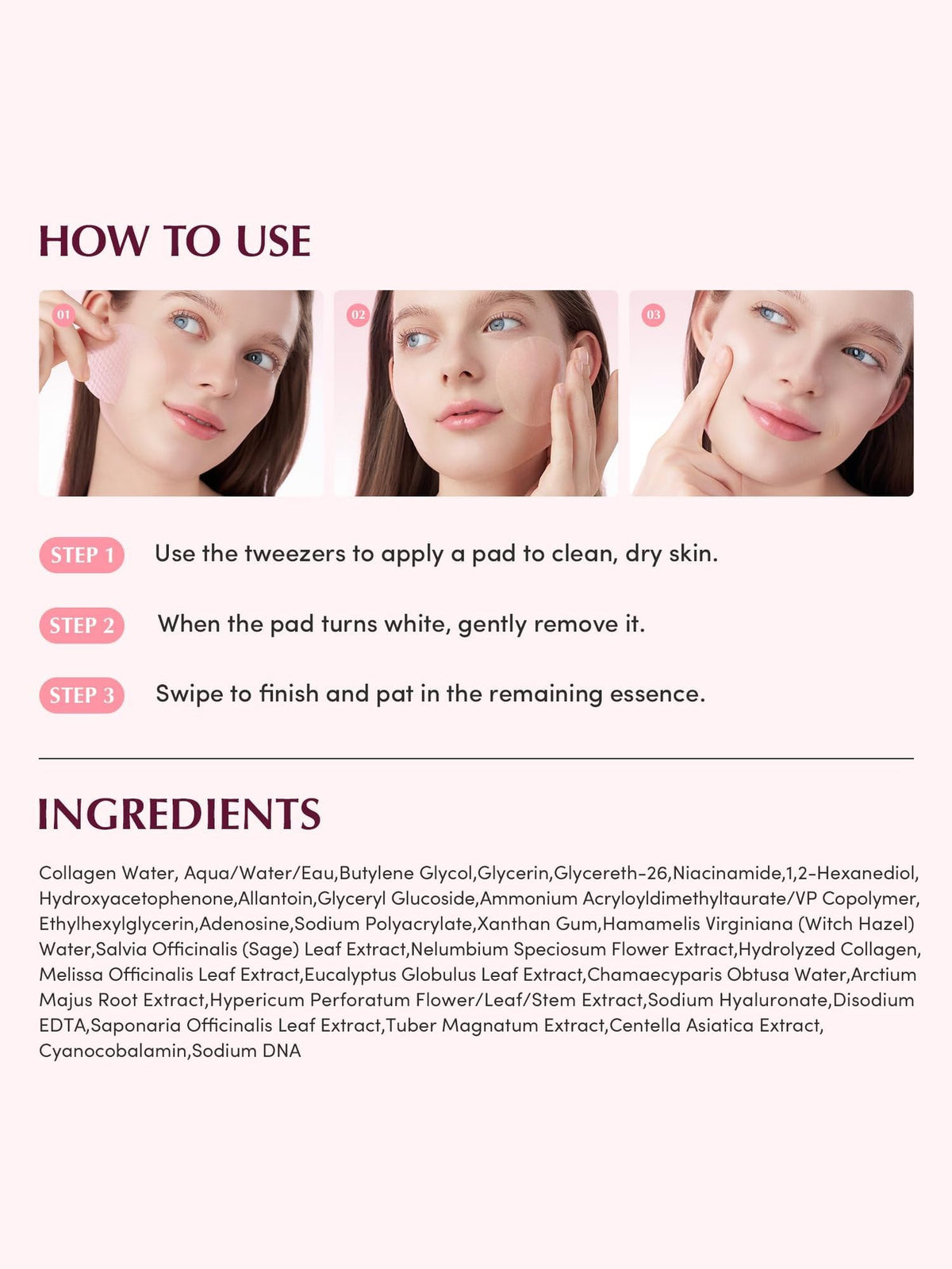 HOW TO USE

01

02

03

STEP 1 Use the tweezers to apply a pad to clean, dry skin.

STEP 2 When the pad turns white, gently remove it.

STEP 3 Swipe to finish and pat in the remaining essence.

INGREDIENTS

Collagen Water, Aqua/Water/Eau,Butylene Glycol,Glycerin,Glycereth-26,Niacinamide,1,2-Hexanediol, Hydroxyacetophenone,Allantoin,Glyceryl Glucoside,Ammonium Acryloyldimethyltaurate/VP Copolymer, Ethylhexylglycerin,Adenosine,Sodium Polyacrylate,Xanthan Gum,Hamamelis Virginiana (Witch Hazel) Water,Salvia Officinalis (Sage) Leaf Extract,Nelumbium Speciosum Flower Extract,Hydrolyzed Collagen, Melissa Officinalis Leaf Extract,Eucalyptus Globulus Leaf Extract,Chamaecyparis Obtusa Water,Arctium Majus Root Extract,Hypericum Perforatum Flower/Leaf/Stem Extract,Sodium Hyaluronate,Disodium EDTA,Saponaria Officinalis Leaf Extract,Tuber Magnatum Extract,Centella Asiatica Extract, Cyanocobalamin,Sodium DNA