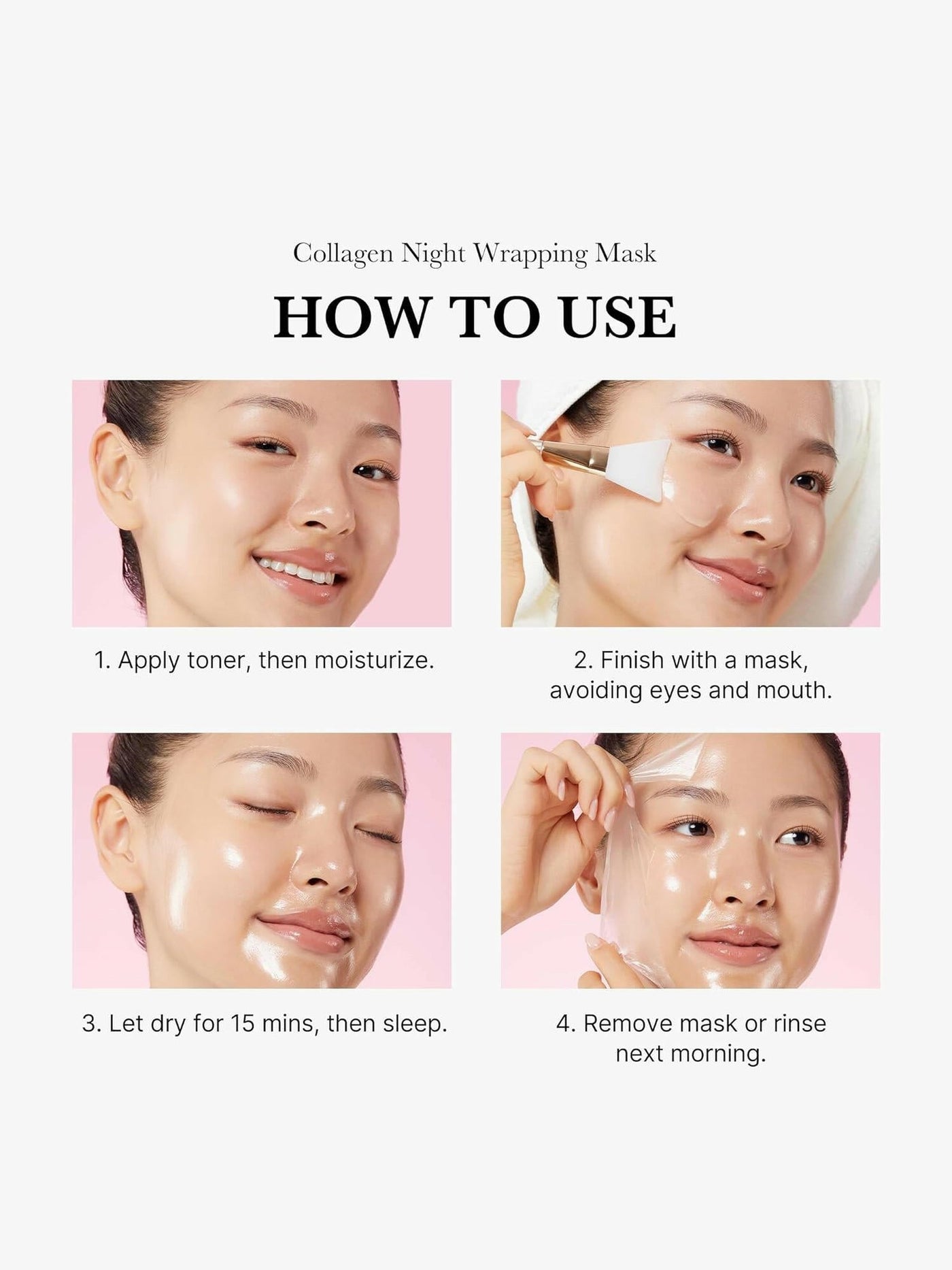 Collagen Night Wrapping Mask

HOW TO USE

1. Apply toner, then moisturize.

2. Finish with a mask, avoiding eyes and mouth.

3. Let dry for 15 mins, then sleep.

4. Remove mask or rinse next morning.