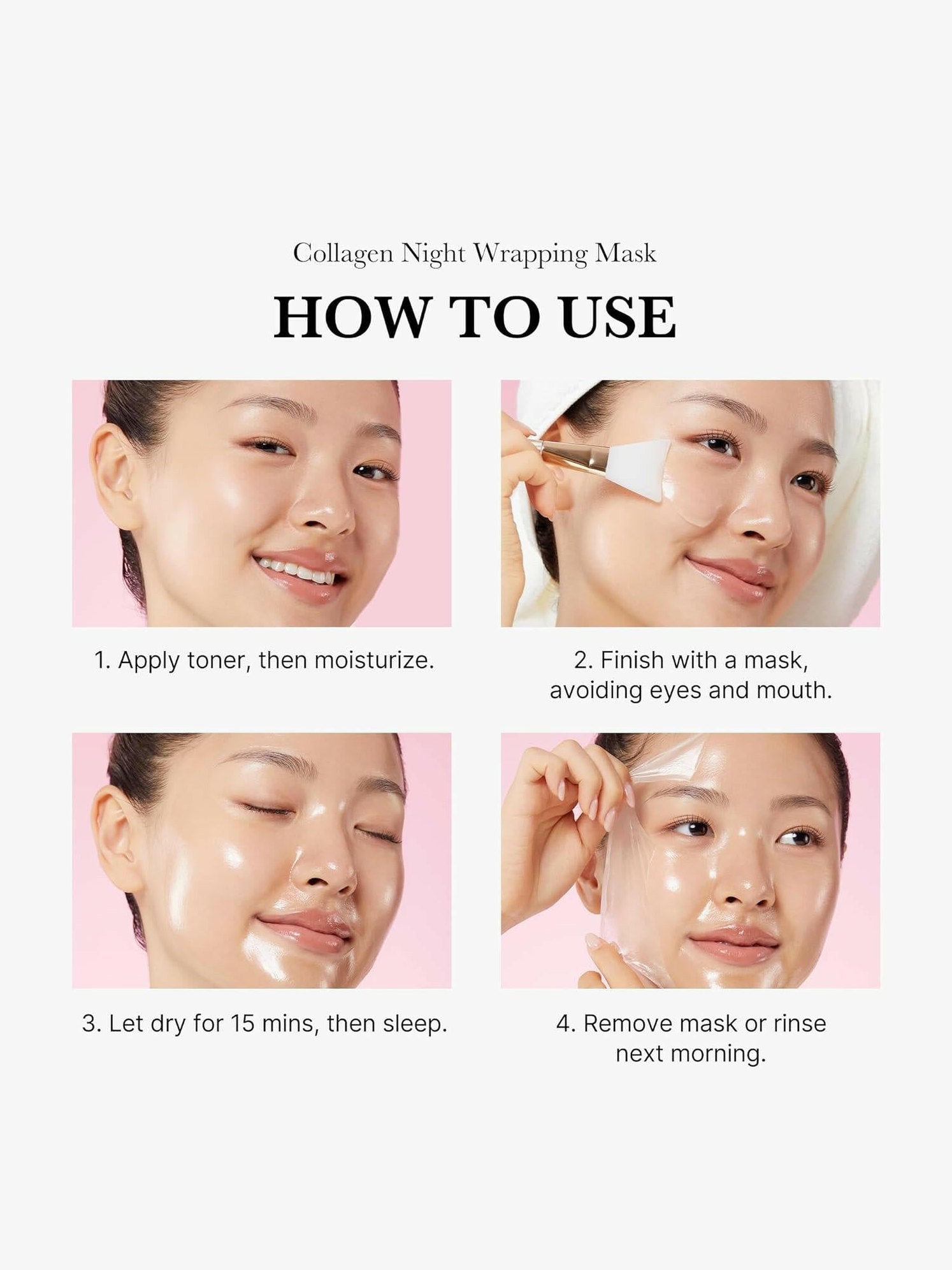 Collagen Night Wrapping Mask

HOW TO USE

1. Apply toner, then moisturize.

2. Finish with a mask, avoiding eyes and mouth.

3. Let dry for 15 mins, then sleep.

4. Remove mask or rinse next morning.